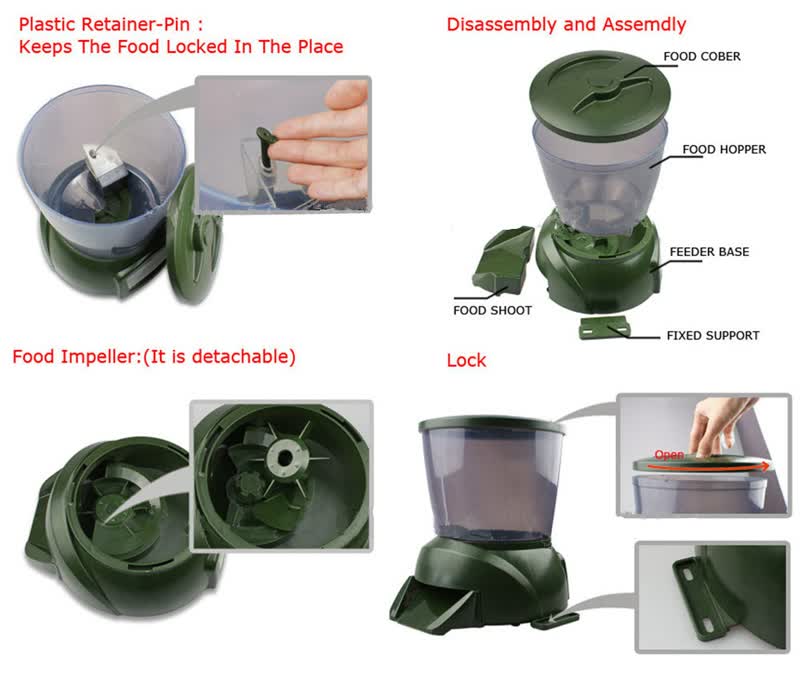 Plastic Retainer-Pin :
Keeps The Food Locked In The Place

Disassembly and Assemdly

FOOD COBER

FOOD HOPPER

FEEDER BASE

FOOD SHOOT

FIXED SUPPORT

Food Impeller:(It is detachable)

Lock

Open